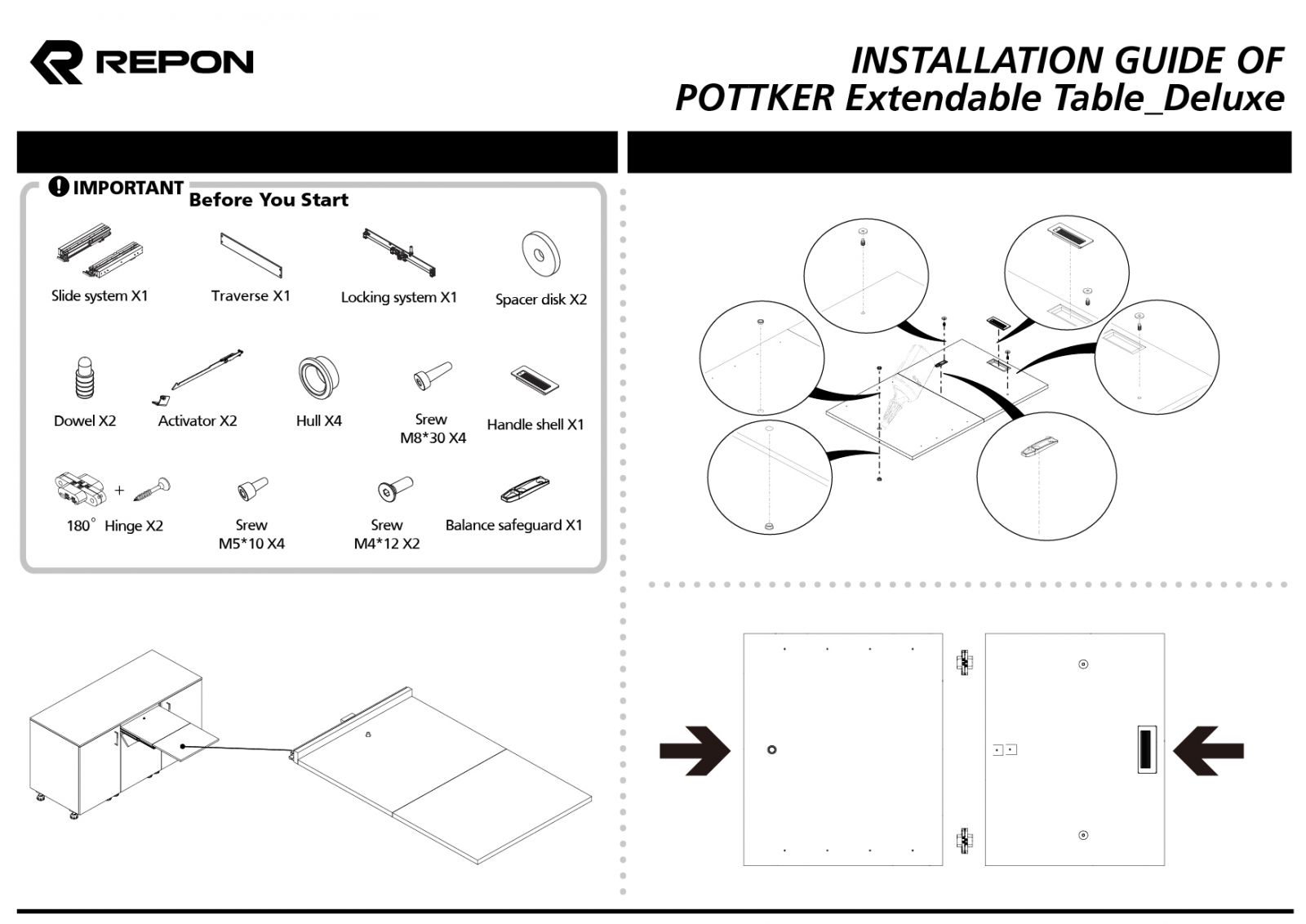 REPON

INSTALLATION GUIDE OF
POTTKER Extendable Table_Deluxe

IMPORTANT
Before You Start

Slide system X1
Traverse X1
Locking system X1
Spacer disk X2

Dowel X2
Activator X2
Hull X4
Srew M8*30 X4
Handle shell X1

+

180° Hinge X2
Srew M5*10 X4
Srew M4*12 X2
Balance safeguard X1